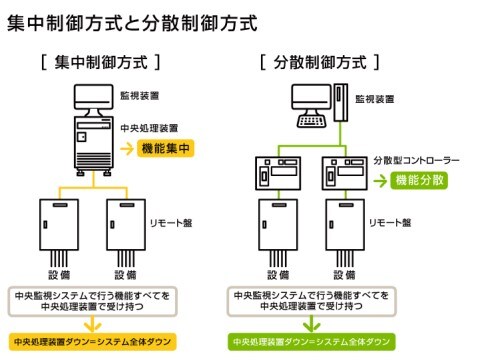 集中制御方式と分散制御方式

[ 集中制御方式 ]

監視装置

中央処理装置

機能集中

リモート盤

設備

設備

中央監視システムで行う機能すべてを中央処理装置で受け持つ

中央処理装置ダウン=システム全体ダウン

[ 分散制御方式 ]

監視装置

分散型コントローラー

機能分散

リモート盤

設備

設備

中央監視システムで行う機能すべてを中央処理装置で受け持つ

中央処理装置ダウン=システム全体ダウン